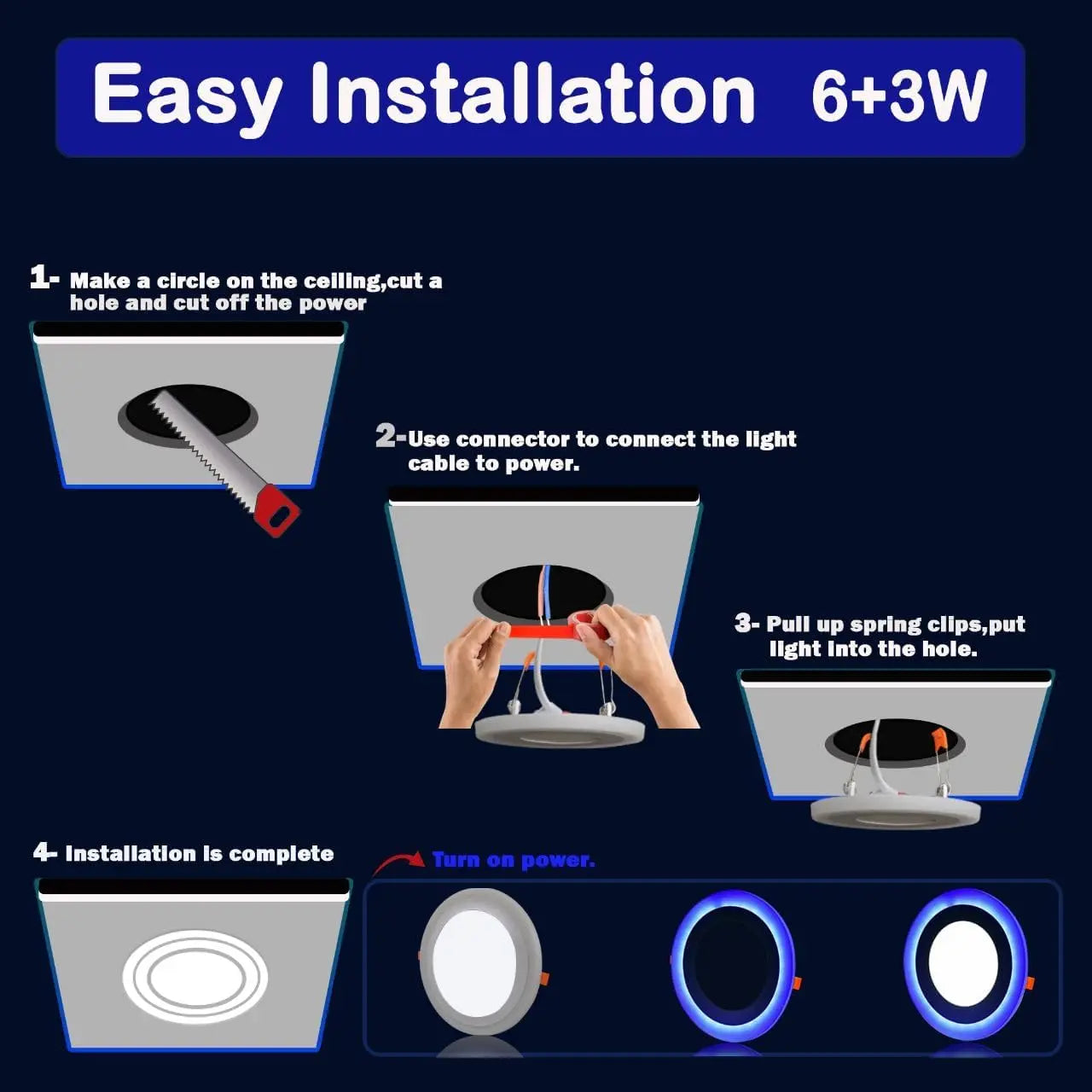 Easy Installation 6+3W

1- Make a circle on the ceiling,cut a hole and cut off the power

2-Use connector to connect the light cable to power.

3- Pull up spring clips,put light into the hole.

4- Installation is complete

Turn on power.