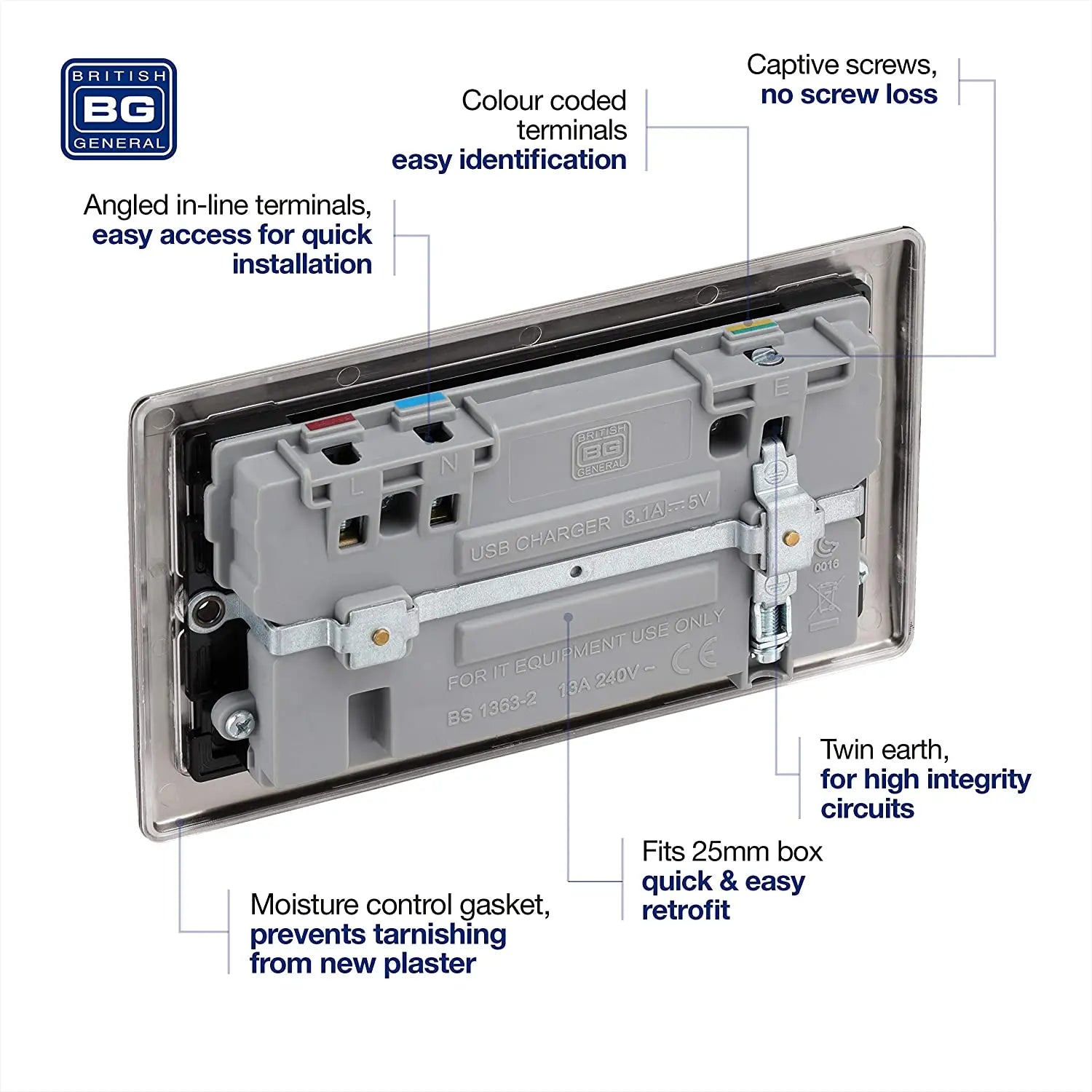 BRITISH
BG
GENERAL

Colour coded terminals
easy identification

Captive screws,
no screw loss

Angled in-line terminals,
easy access for quick installation

L
N
E
BRITISH
BG
GENERAL
USB CHARGER 3.1A ⎓ 5V
0016
FOR IT EQUIPMENT USE ONLY
BS 1363-2 13A 240V ~
CE

Twin earth,
for high integrity circuits

Fits 25mm box
quick & easy retrofit

Moisture control gasket,
prevents tarnishing from new plaster