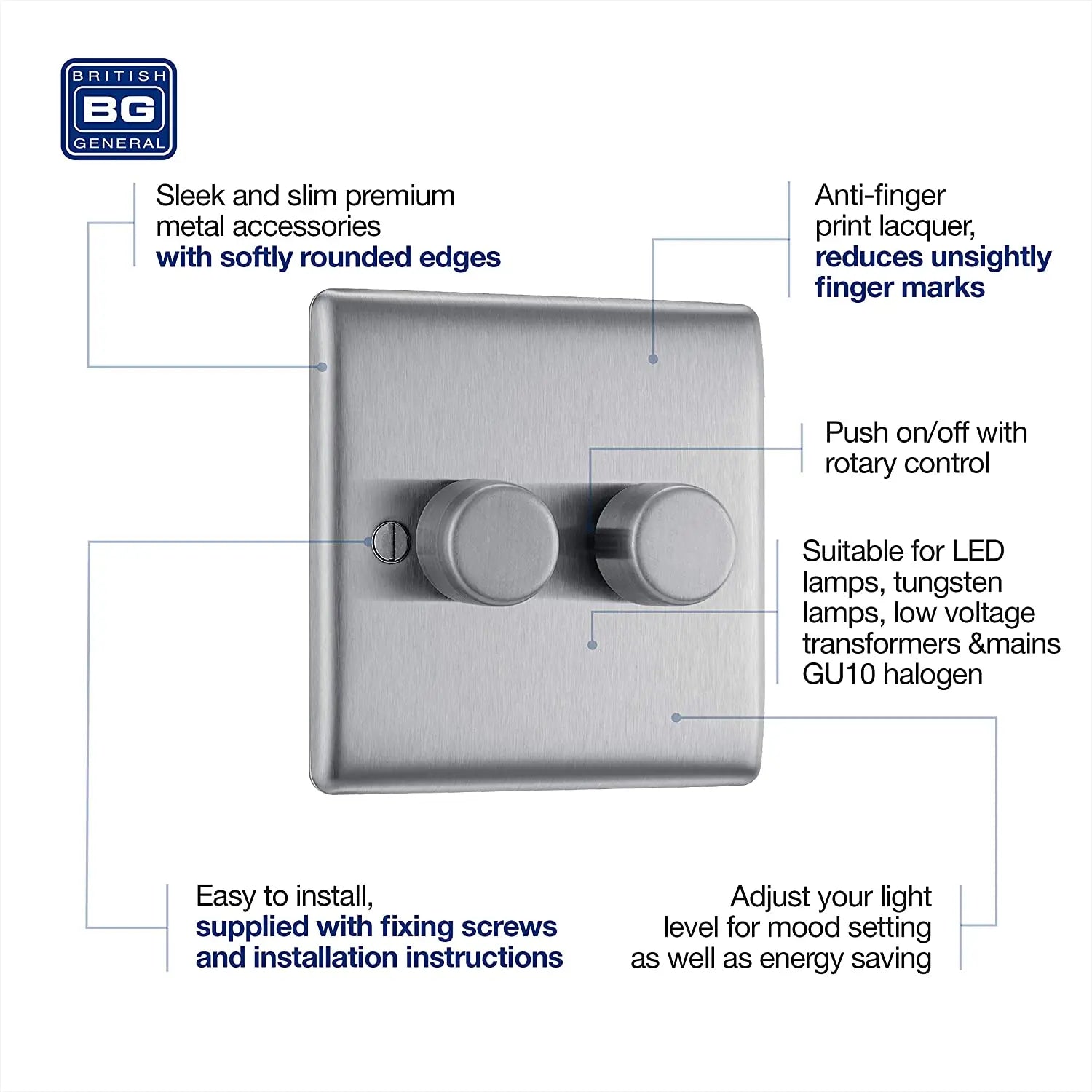 BRITISH
BG
GENERAL

Sleek and slim premium metal accessories
with softly rounded edges

Anti-finger print lacquer,
reduces unsightly finger marks

Push on/off with rotary control

Suitable for LED lamps, tungsten lamps, low voltage transformers &mains GU10 halogen

Easy to install,
supplied with fixing screws and installation instructions

Adjust your light level for mood setting as well as energy saving