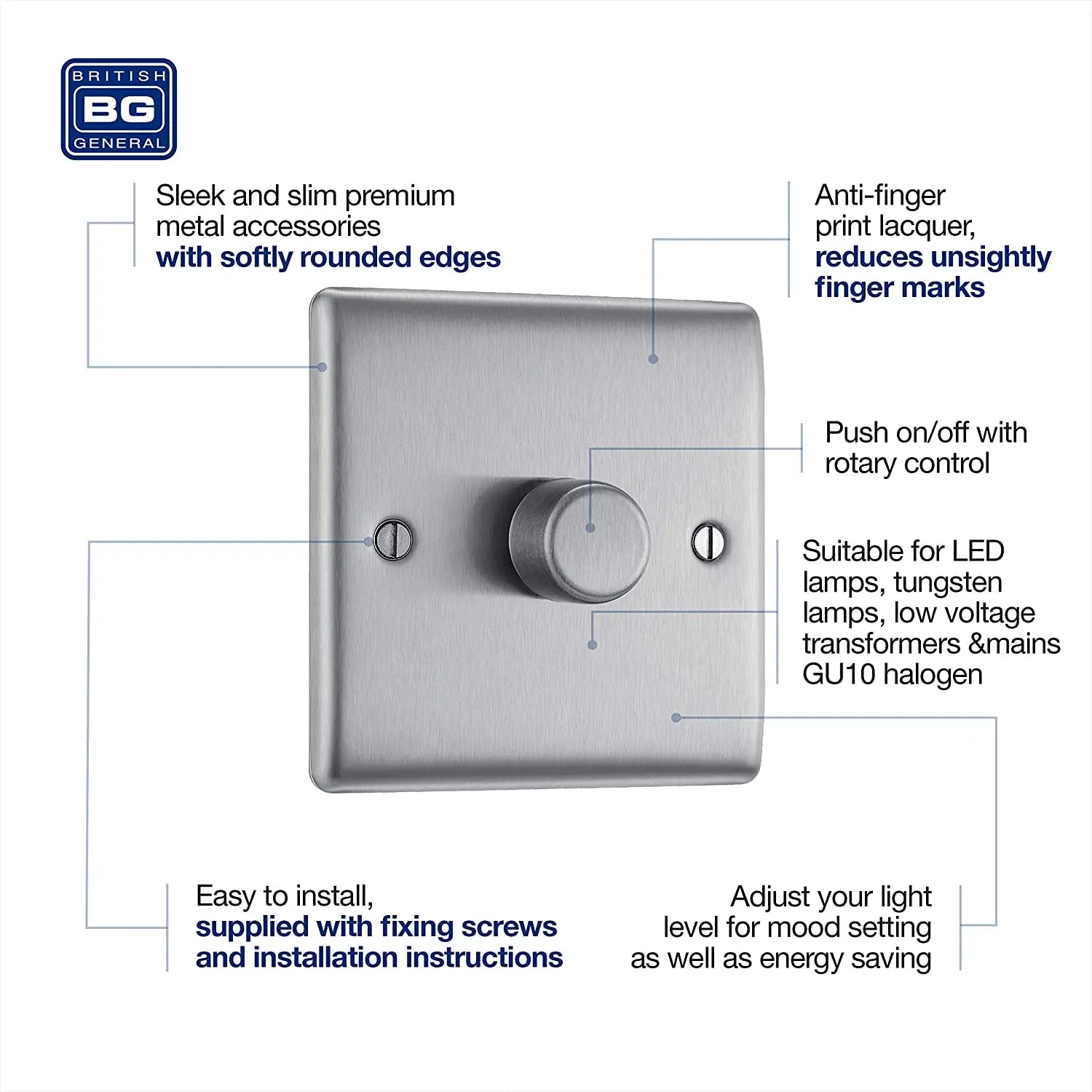 BRITISH
BG
GENERAL

Sleek and slim premium metal accessories
with softly rounded edges

Anti-finger print lacquer,
reduces unsightly finger marks

Push on/off with rotary control

Suitable for LED lamps, tungsten lamps, low voltage transformers &mains GU10 halogen

Easy to install,
supplied with fixing screws and installation instructions

Adjust your light level for mood setting as well as energy saving